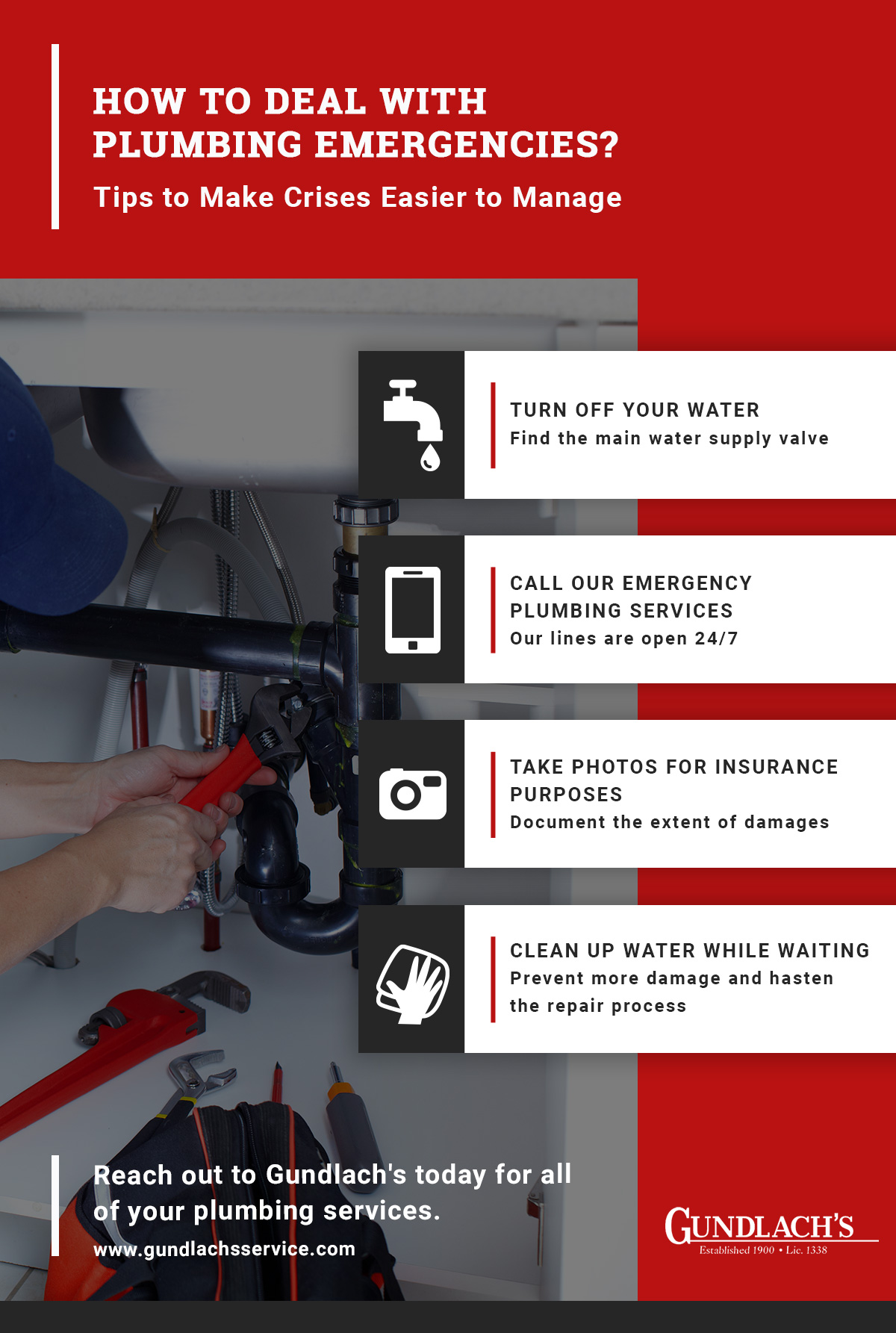 HOW TO DEAL WITH PLUMBING EMERGENCIES?

Tips to Make Crises Easier to Manage

TURN OFF YOUR WATER
Find the main water supply valve

CALL OUR EMERGENCY PLUMBING SERVICES
Our lines are open 24/7

TAKE PHOTOS FOR INSURANCE PURPOSES
Document the extent of damages

CLEAN UP WATER WHILE WAITING
Prevent more damage and hasten the repair process

Reach out to Gundlach's today for all of your plumbing services.
www.gundlachsservice.com

GUNDLACH'S
Established 1900 • Lic. 1338