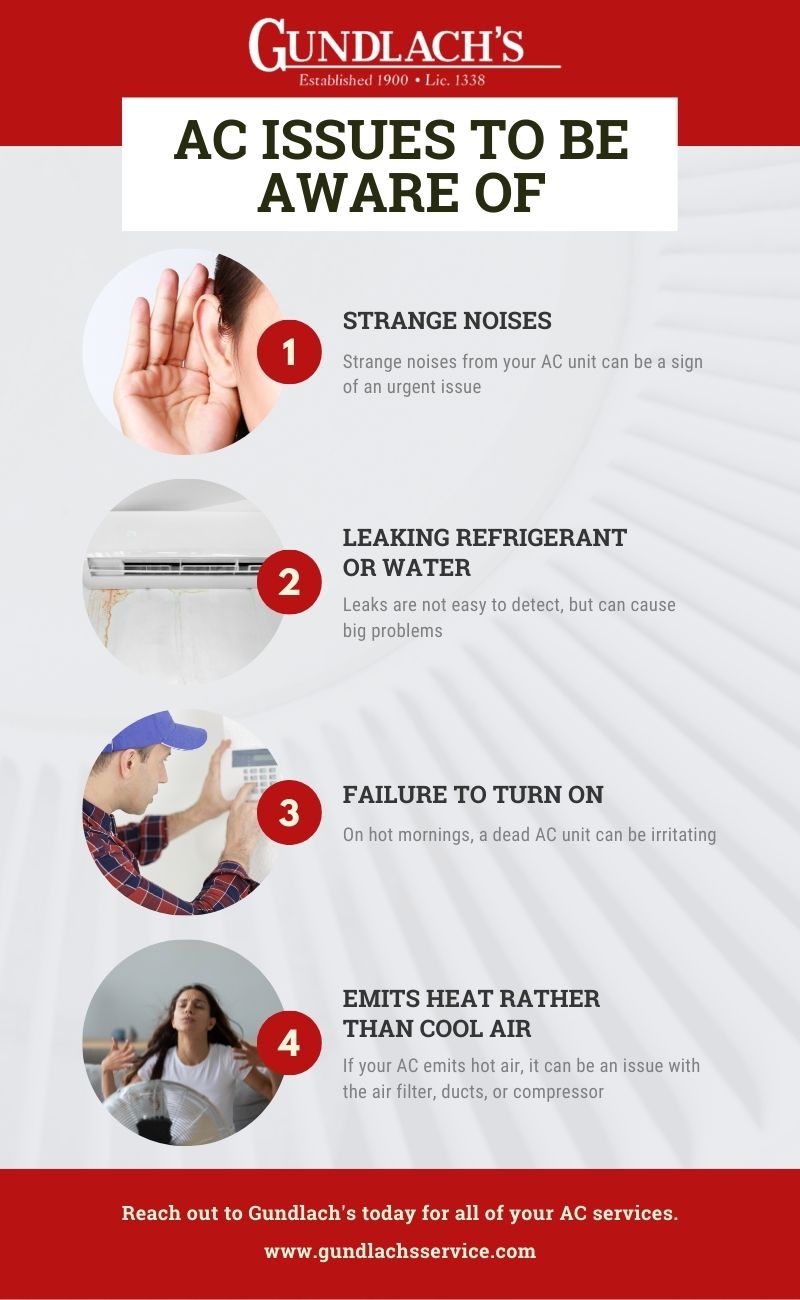 GUNDLACH'S
Established 1900 • Lic. 1338

AC ISSUES TO BE AWARE OF

1
STRANGE NOISES
Strange noises from your AC unit can be a sign of an urgent issue

2
LEAKING REFRIGERANT OR WATER
Leaks are not easy to detect, but can cause big problems

3
FAILURE TO TURN ON
On hot mornings, a dead AC unit can be irritating

4
EMITS HEAT RATHER THAN COOL AIR
If your AC emits hot air, it can be an issue with the air filter, ducts, or compressor

Reach out to Gundlach's today for all of your AC services.

www.gundlachsservice.com