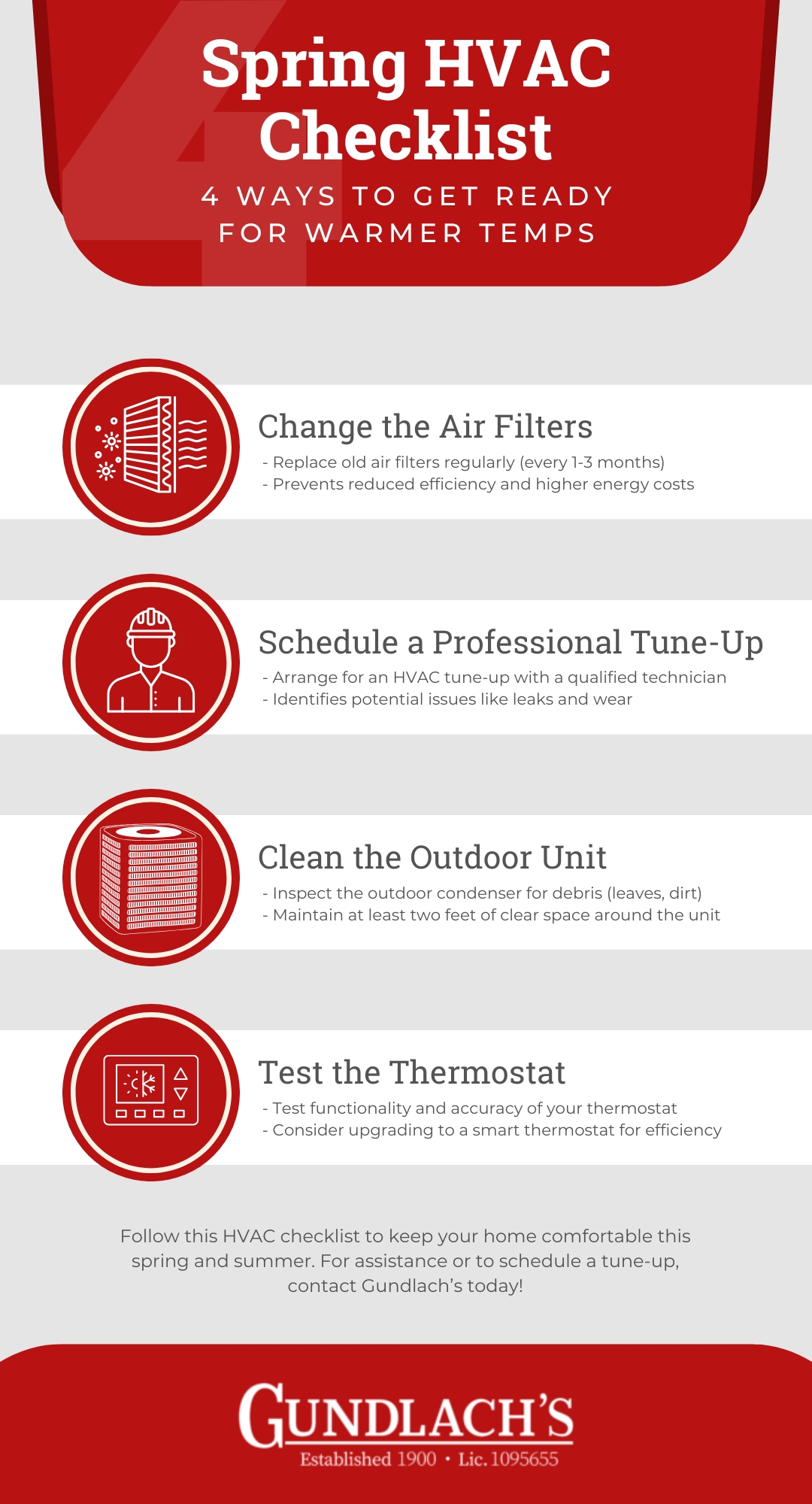 Spring HVAC Checklist

4 WAYS TO GET READY FOR WARMER TEMPS

Change the Air Filters

- Replace old air filters regularly (every 1-3 months)
- Prevents reduced efficiency and higher energy costs

Schedule a Professional Tune-Up

- Arrange for an HVAC tune-up with a qualified technician
- Identifies potential issues like leaks and wear

Clean the Outdoor Unit

- Inspect the outdoor condenser for debris (leaves, dirt)
- Maintain at least two feet of clear space around the unit

Test the Thermostat

- Test functionality and accuracy of your thermostat
- Consider upgrading to a smart thermostat for efficiency

Follow this HVAC checklist to keep your home comfortable this spring and summer. For assistance or to schedule a tune-up, contact Gundlach's today!

GUNDLACH'S
Established 1900 • Lic. 1095655